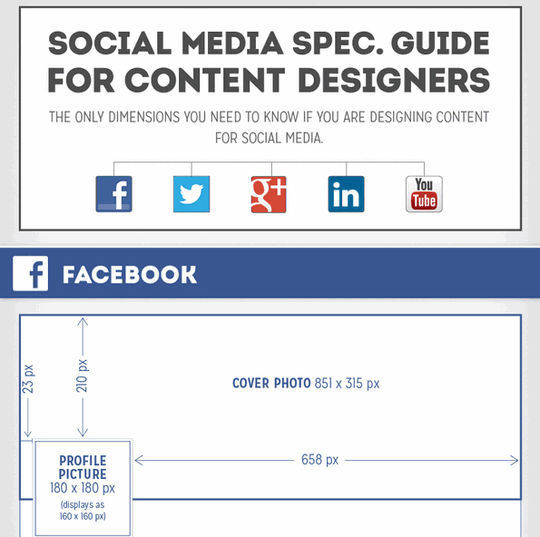 SOCIAL MEDIA SPEC. GUIDE FOR CONTENT DESIGNERS

THE ONLY DIMENSIONS YOU NEED TO KNOW IF YOU ARE DESIGNING CONTENT FOR SOCIAL MEDIA.

f

g+

in

You Tube

f FACEBOOK

23 px

210 px

COVER PHOTO 851 x 315 px

PROFILE PICTURE 180 x 180 px (displays as 160 x 160 px)

658 px