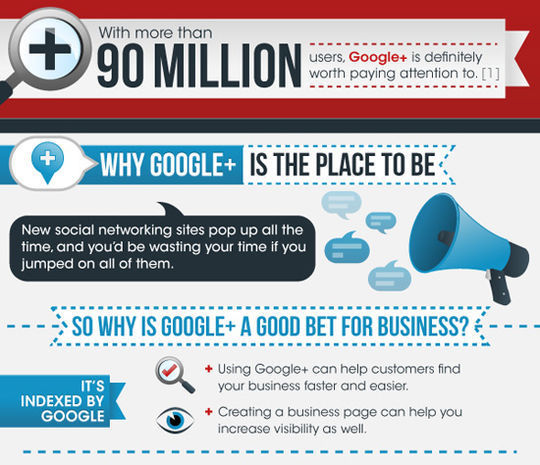 With more than
90 MILLION
users, Google+ is definitely worth paying attention to. [1]

WHY GOOGLE+ IS THE PLACE TO BE

New social networking sites pop up all the time, and you'd be wasting your time if you jumped on all of them.

SO WHY IS GOOGLE+ A GOOD BET FOR BUSINESS?

IT'S INDEXED BY GOOGLE

+ Using Google+ can help customers find your business faster and easier.

+ Creating a business page can help you increase visibility as well.